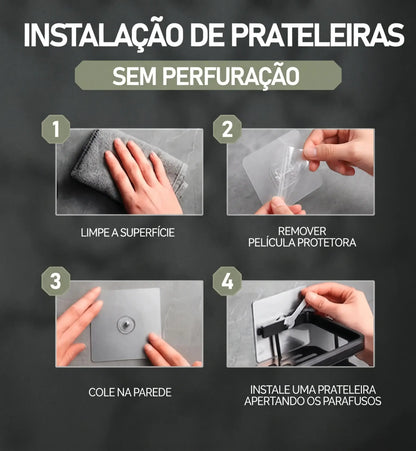 INSTALAÇÃO DE PRATELEIRAS

SEM PERFURAÇÃO

1

LIMPE A SUPERFÍCIE

2

REMOVER PELÍCULA PROTETORA

3

COLE NA PAREDE

4

INSTALE UMA PRATELEIRA APERTANDO OS PARAFUSOS